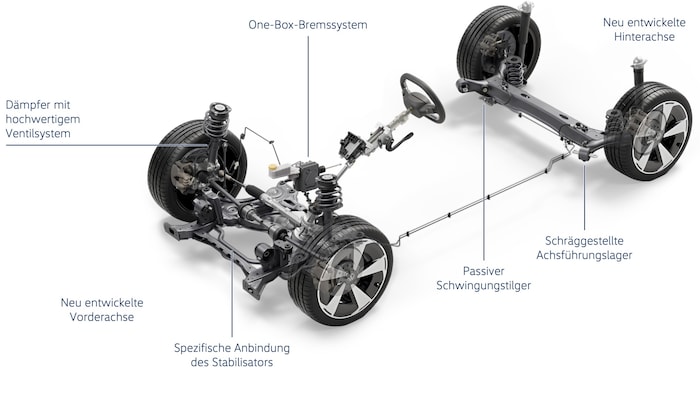 One-Box-Bremssystem

Neu entwickelte Hinterachse

Dämpfer mit hochwertigem Ventilsystem

Schräggestellte Achsführungslager

Passiver Schwingungstilger

Neu entwickelte Vorderachse

Spezifische Anbindung des Stabilisators