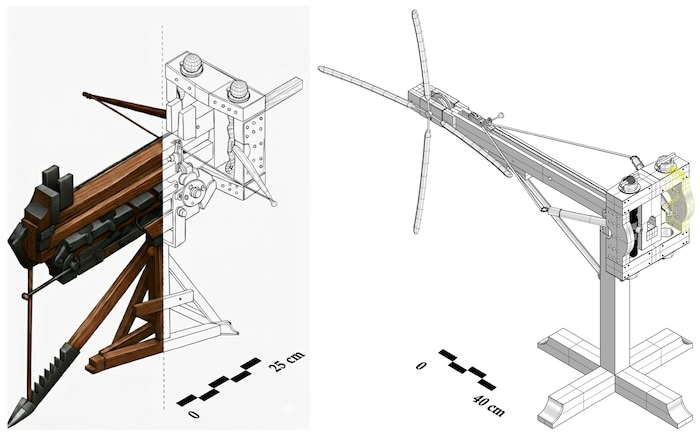 0
25 cm
0
40 cm